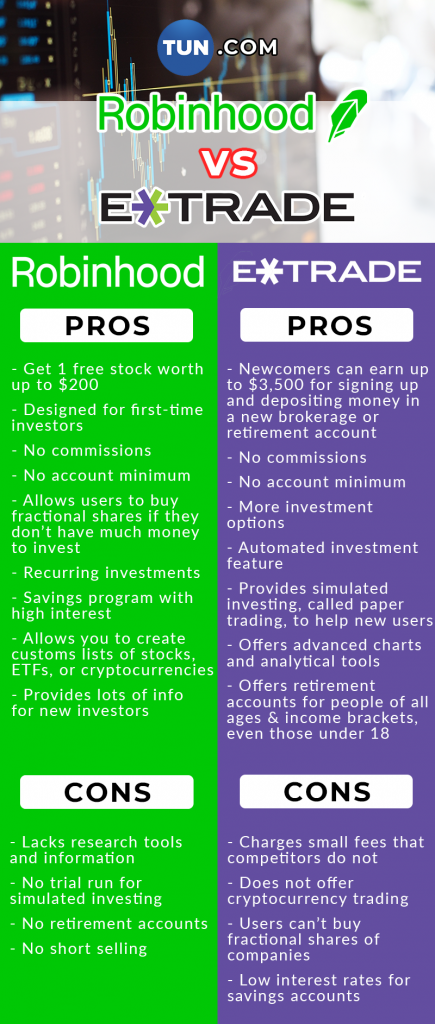 TUN .COM

Robinhood

VS

E*TRADE

Robinhood

PROS

- Get 1 free stock worth up to $200

- Designed for first-time investors

- No commissions

- No account minimum

- Allows users to buy fractional shares if they don't have much money to invest

- Recurring investments

- Savings program with high interest

- Allows you to create customs lists of stocks, ETFs, or cryptocurrencies

- Provides lots of info for new investors

CONS

- Lacks research tools and information

- No trial run for simulated investing

- No retirement accounts

- No short selling

E*TRADE

PROS

- Newcomers can earn up to $3,500 for signing up and depositing money in a new brokerage or retirement account

- No commissions

- No account minimum

- More investment options

- Automated investment feature

- Provides simulated investing, called paper trading, to help new users

- Offers advanced charts and analytical tools

- Offers retirement accounts for people of all ages & income brackets, even those under 18

CONS

- Charges small fees that competitors do not

- Does not offer cryptocurrency trading

- Users can't buy fractional shares of companies

- Low interest rates for savings accounts