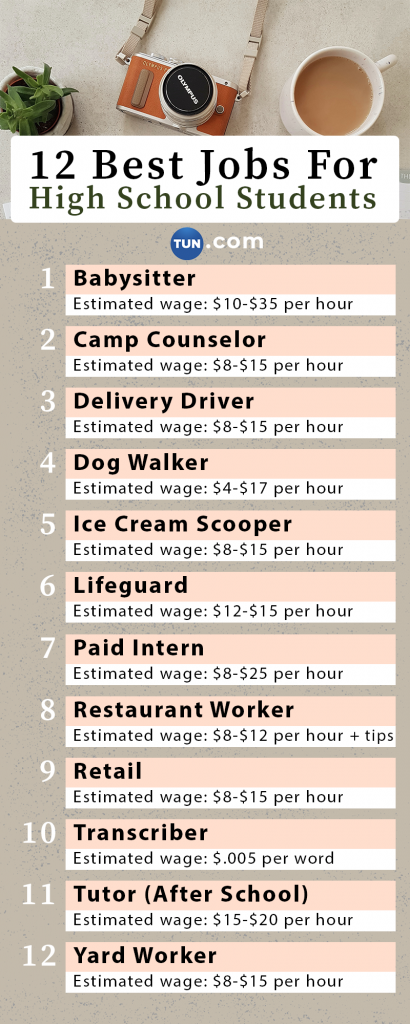 OLYMPUS

12 Best Jobs For High School Students

TUN.com

1 Babysitter
Estimated wage: \$10-\$35 per hour

2 Camp Counselor
Estimated wage: \$8-\$15 per hour

3 Delivery Driver
Estimated wage: \$8-\$15 per hour

4 Dog Walker
Estimated wage: \$4-\$17 per hour

5 Ice Cream Scooper
Estimated wage: \$8-\$15 per hour

6 Lifeguard
Estimated wage: \$12-\$15 per hour

7 Paid Intern
Estimated wage: \$8-\$25 per hour

8 Restaurant Worker
Estimated wage: \$8-\$12 per hour + tips

9 Retail
Estimated wage: \$8-\$15 per hour

10 Transcriber
Estimated wage: \$.005 per word

11 Tutor (After School)
Estimated wage: \$15-\$20 per hour

12 Yard Worker
Estimated wage: \$8-\$15 per hour