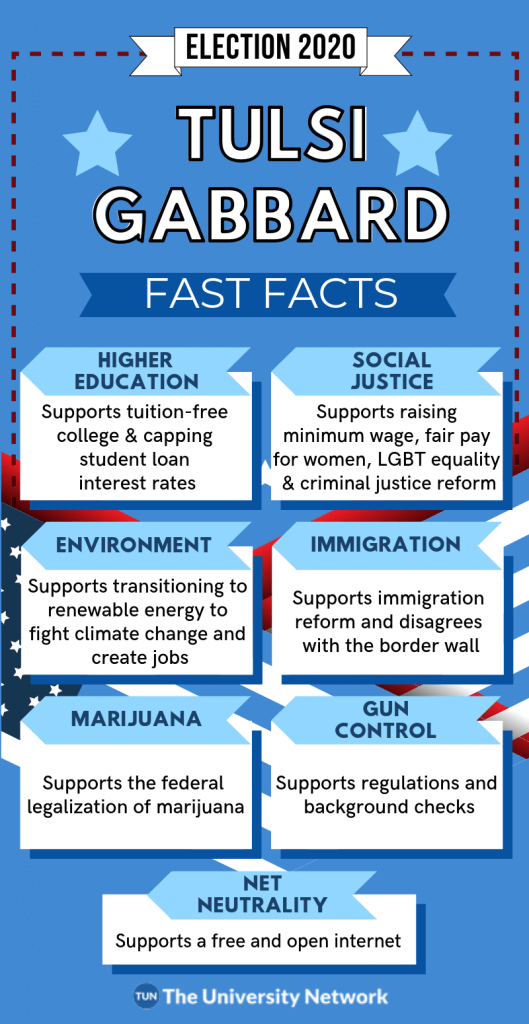 ELECTION 2020

TULSI GABBARD

FAST FACTS

HIGHER EDUCATION

Supports tuition-free college & capping student loan interest rates

SOCIAL JUSTICE

Supports raising minimum wage, fair pay for women, LGBT equality & criminal justice reform

ENVIRONMENT

Supports transitioning to renewable energy to fight climate change and create jobs

IMMIGRATION

Supports immigration reform and disagrees with the border wall

MARIJUANA

Supports the federal legalization of marijuana

GUN CONTROL

Supports regulations and background checks

NET NEUTRALITY

Supports a free and open internet

TUN The University Network