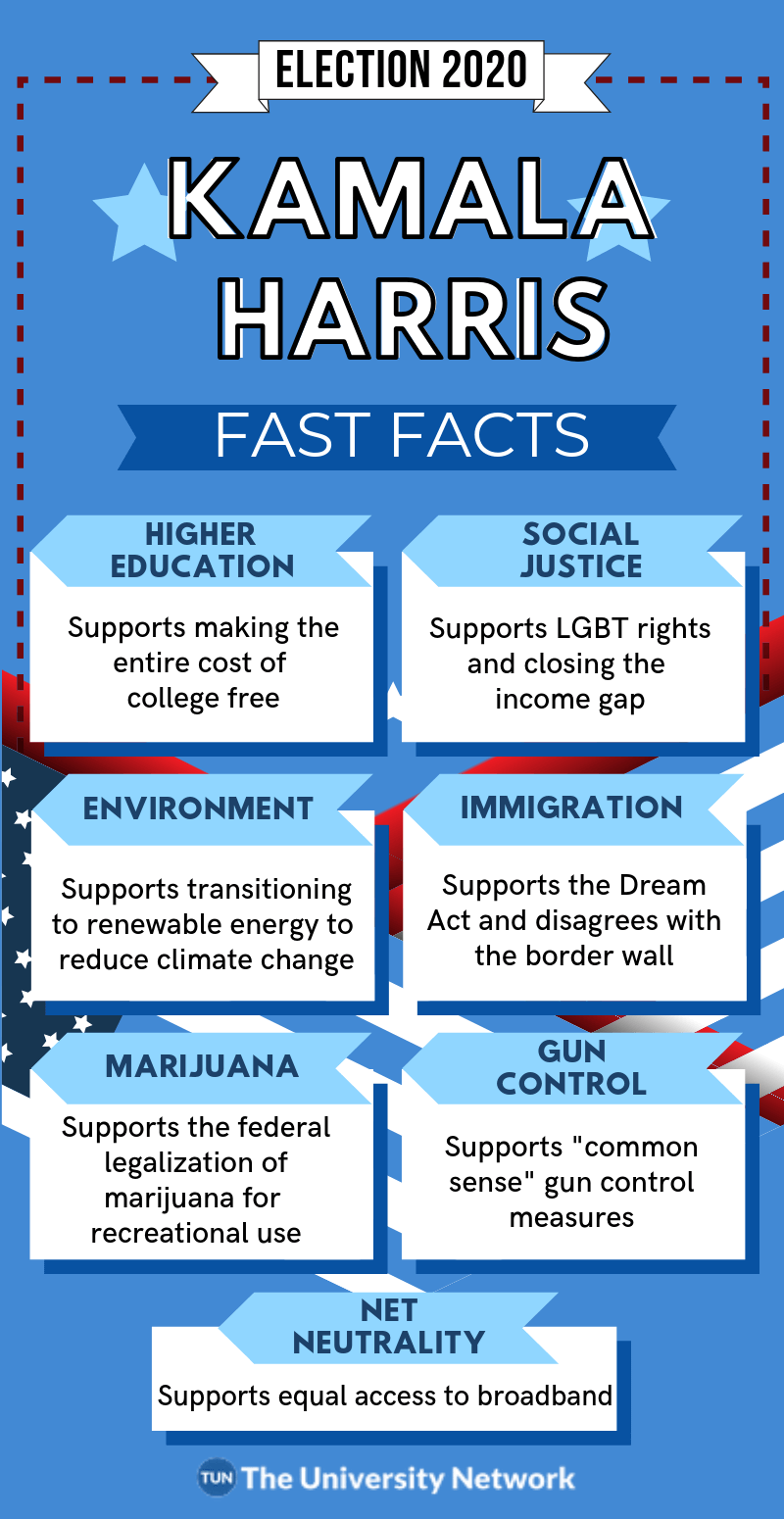 ELECTION 2020

KAMALA HARRIS

FAST FACTS

HIGHER EDUCATION

Supports making the entire cost of college free

SOCIAL JUSTICE

Supports LGBT rights and closing the income gap

ENVIRONMENT

Supports transitioning to renewable energy to reduce climate change

IMMIGRATION

Supports the Dream Act and disagrees with the border wall

MARIJUANA

Supports the federal legalization of marijuana for recreational use

GUN CONTROL

Supports "common sense" gun control measures

NET NEUTRALITY

Supports equal access to broadband

TUN The University Network