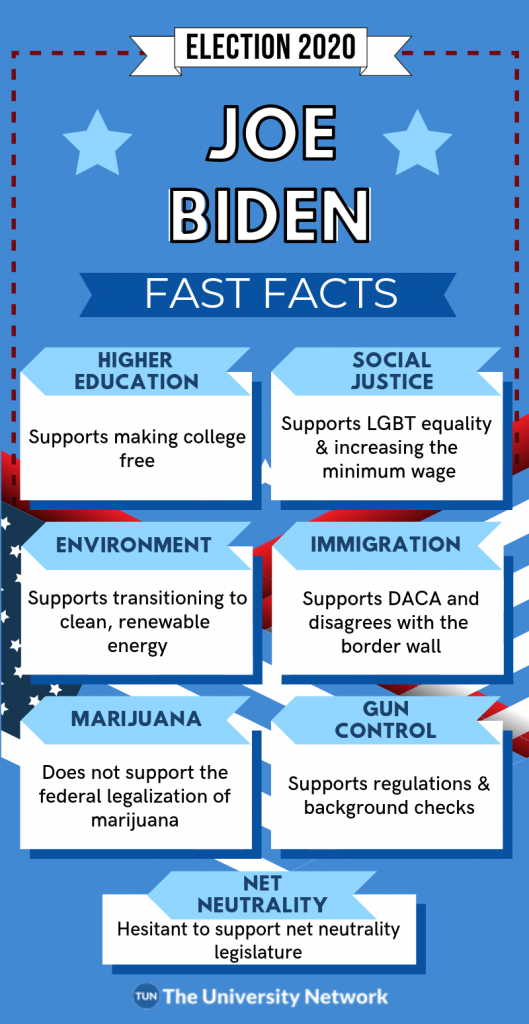 ELECTION 2020

JOE BIDEN

FAST FACTS

HIGHER EDUCATION

Supports making college free

SOCIAL JUSTICE

Supports LGBT equality & increasing the minimum wage

ENVIRONMENT

Supports transitioning to clean, renewable energy

IMMIGRATION

Supports DACA and disagrees with the border wall

MARIJUANA

Does not support the federal legalization of marijuana

GUN CONTROL

Supports regulations & background checks

NET NEUTRALITY

Hesitant to support net neutrality legislature

TUN The University Network