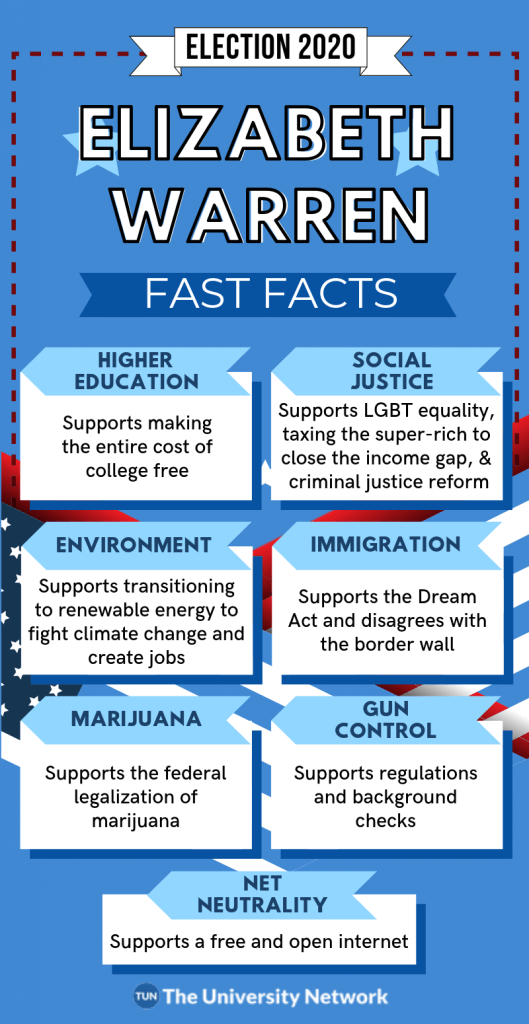 ELECTION 2020

ELIZABETH WARREN

FAST FACTS

HIGHER EDUCATION

Supports making the entire cost of college free

SOCIAL JUSTICE

Supports LGBT equality, taxing the super-rich to close the income gap, & criminal justice reform

ENVIRONMENT

Supports transitioning to renewable energy to fight climate change and create jobs

IMMIGRATION

Supports the Dream Act and disagrees with the border wall

MARIJUANA

Supports the federal legalization of marijuana

GUN CONTROL

Supports regulations and background checks

NET NEUTRALITY

Supports a free and open internet

TUN The University Network