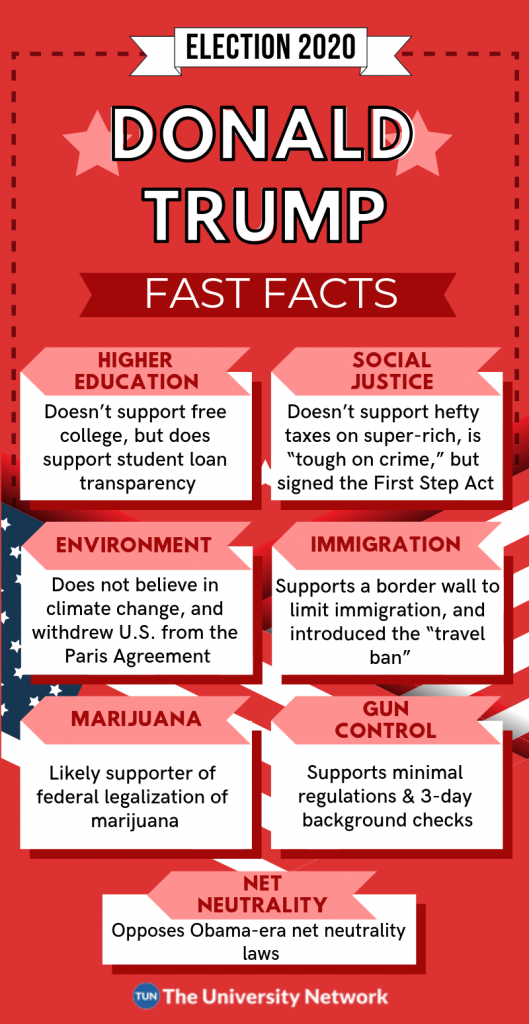 ELECTION 2020

DONALD TRUMP

FAST FACTS

HIGHER EDUCATION
Doesn't support free college, but does support student loan transparency

SOCIAL JUSTICE
Doesn't support hefty taxes on super-rich, is "tough on crime," but signed the First Step Act

ENVIRONMENT
Does not believe in climate change, and withdrew U.S. from the Paris Agreement

IMMIGRATION
Supports a border wall to limit immigration, and introduced the "travel ban"

MARIJUANA
Likely supporter of federal legalization of marijuana

GUN CONTROL
Supports minimal regulations & 3-day background checks

NET NEUTRALITY
Opposes Obama-era net neutrality laws

TUN The University Network