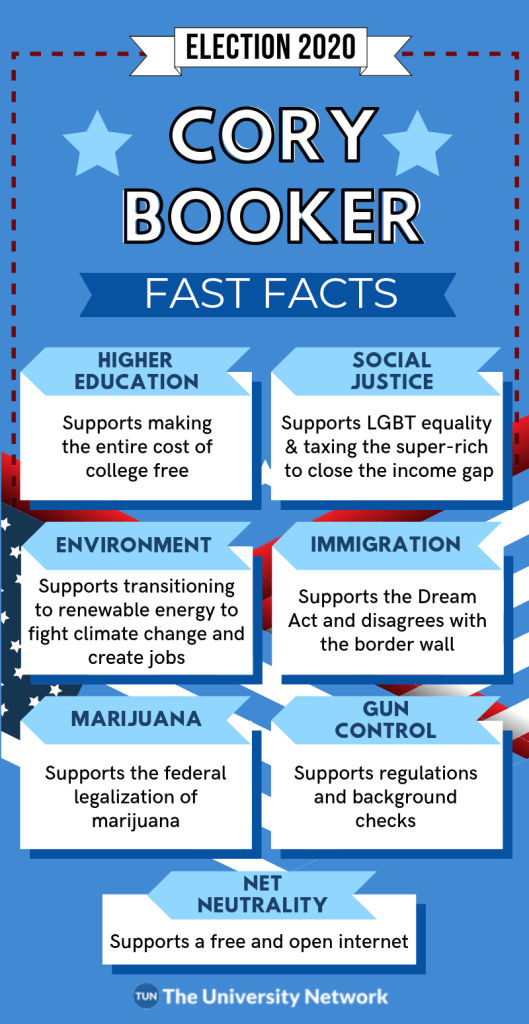 ELECTION 2020

CORY BOOKER

FAST FACTS

HIGHER EDUCATION

Supports making the entire cost of college free

SOCIAL JUSTICE

Supports LGBT equality & taxing the super-rich to close the income gap

ENVIRONMENT

Supports transitioning to renewable energy to fight climate change and create jobs

IMMIGRATION

Supports the Dream Act and disagrees with the border wall

MARIJUANA

Supports the federal legalization of marijuana

GUN CONTROL

Supports regulations and background checks

NET NEUTRALITY

Supports a free and open internet

TUN The University Network