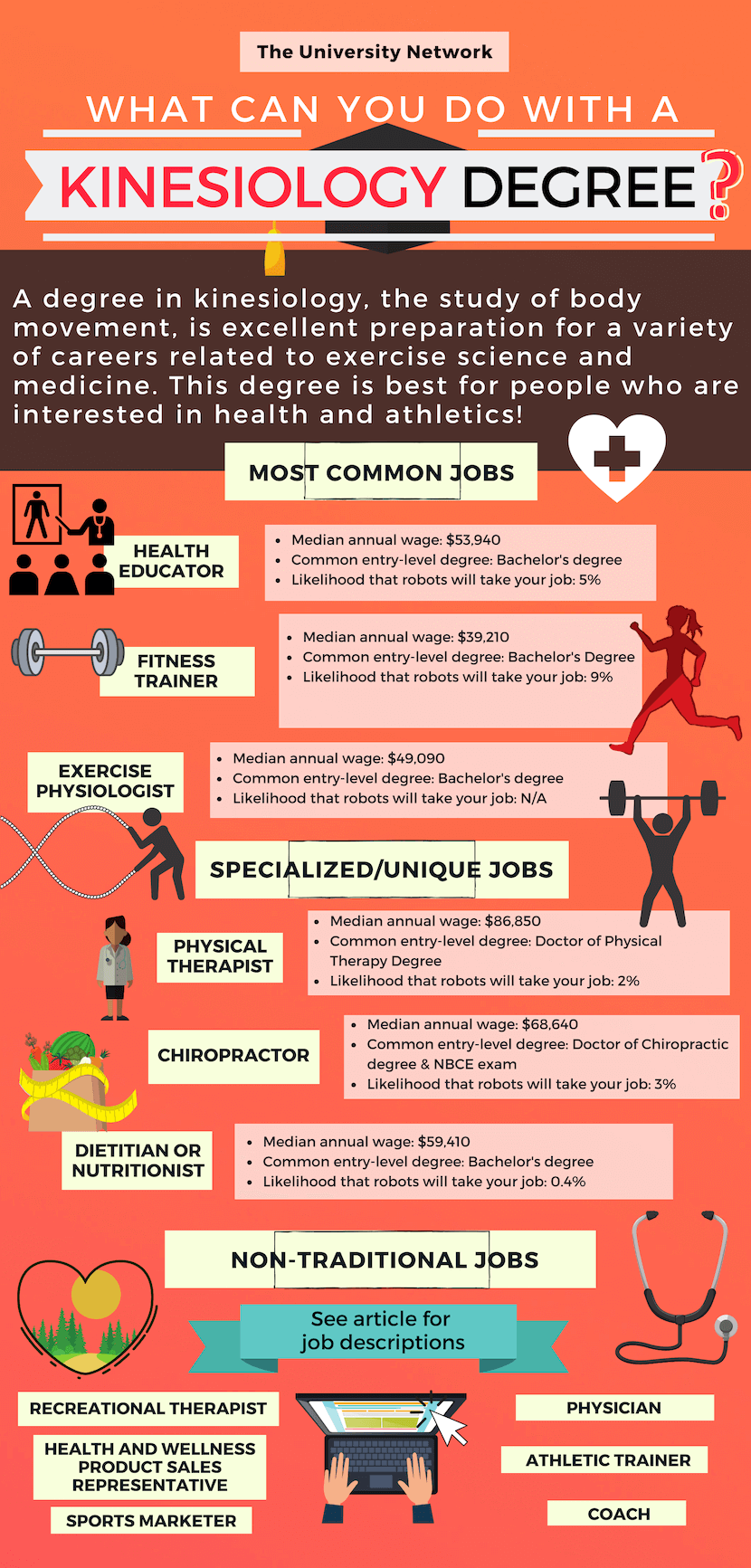 The University Network

WHAT CAN YOU DO WITH A

KINESIOLOGY DEGREE?

A degree in kinesiology, the study of body movement, is excellent preparation for a variety of careers related to exercise science and medicine. This degree is best for people who are interested in health and athletics!

MOST COMMON JOBS

HEALTH EDUCATOR

- Median annual wage: $53,940
- Common entry-level degree: Bachelor's degree
- Likelihood that robots will take your job: 5%

FITNESS TRAINER

- Median annual wage: $39,210
- Common entry-level degree: Bachelor's Degree
- Likelihood that robots will take your job: 9%

EXERCISE PHYSIOLOGIST

- Median annual wage: $49,090
- Common entry-level degree: Bachelor's degree
- Likelihood that robots will take your job: N/A

SPECIALIZED/UNIQUE JOBS

PHYSICAL THERAPIST

- Median annual wage: $86,850
- Common entry-level degree: Doctor of Physical Therapy Degree
- Likelihood that robots will take your job: 2%

CHIROPRACTOR

- Median annual wage: $68,640
- Common entry-level degree: Doctor of Chiropractic degree & NBCE exam
- Likelihood that robots will take your job: 3%

DIETITIAN OR NUTRITIONIST

- Median annual wage: $59,410
- Common entry-level degree: Bachelor's degree
- Likelihood that robots will take your job: 0.4%

NON-TRADITIONAL JOBS

See article for job descriptions

RECREATIONAL THERAPIST

HEALTH AND WELLNESS PRODUCT SALES REPRESENTATIVE

SPORTS MARKETER

PHYSICIAN

ATHLETIC TRAINER

COACH