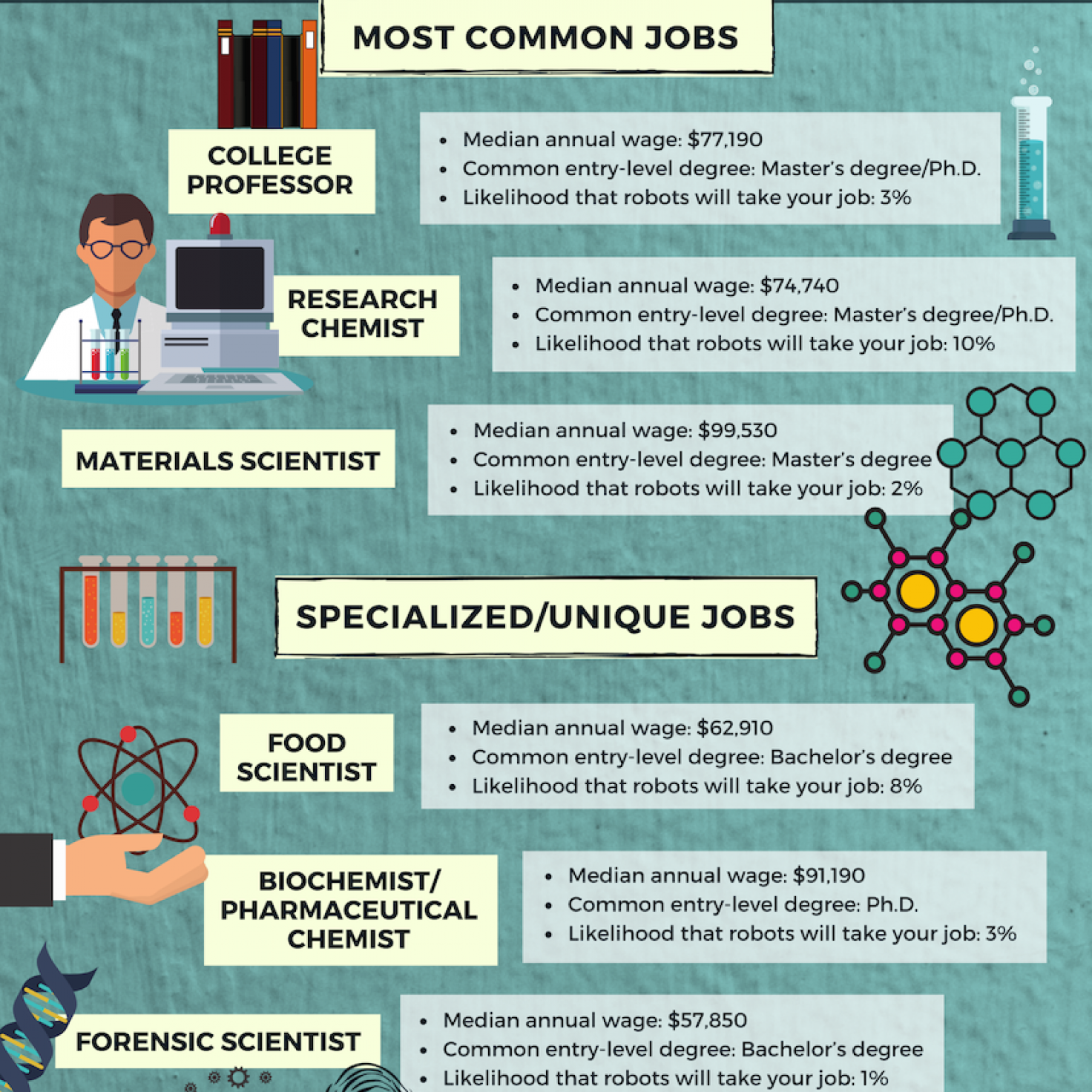 MOST COMMON JOBS

COLLEGE PROFESSOR

- Median annual wage: \$77,190
- Common entry-level degree: Master's degree/Ph.D.
- Likelihood that robots will take your job: 3%

RESEARCH CHEMIST

- Median annual wage: \$74,740
- Common entry-level degree: Master's degree/Ph.D.
- Likelihood that robots will take your job: 10%

MATERIALS SCIENTIST

- Median annual wage: \$99,530
- Common entry-level degree: Master's degree
- Likelihood that robots will take your job: 2%

SPECIALIZED/UNIQUE JOBS

FOOD SCIENTIST

- Median annual wage: \$62,910
- Common entry-level degree: Bachelor's degree
- Likelihood that robots will take your job: 8%

BIOCHEMIST/ PHARMACEUTICAL CHEMIST

- Median annual wage: \$91,190
- Common entry-level degree: Ph.D.
- Likelihood that robots will take your job: 3%

FORENSIC SCIENTIST

- Median annual wage: \$57,850
- Common entry-level degree: Bachelor's degree
- Likelihood that robots will take your job: 1%