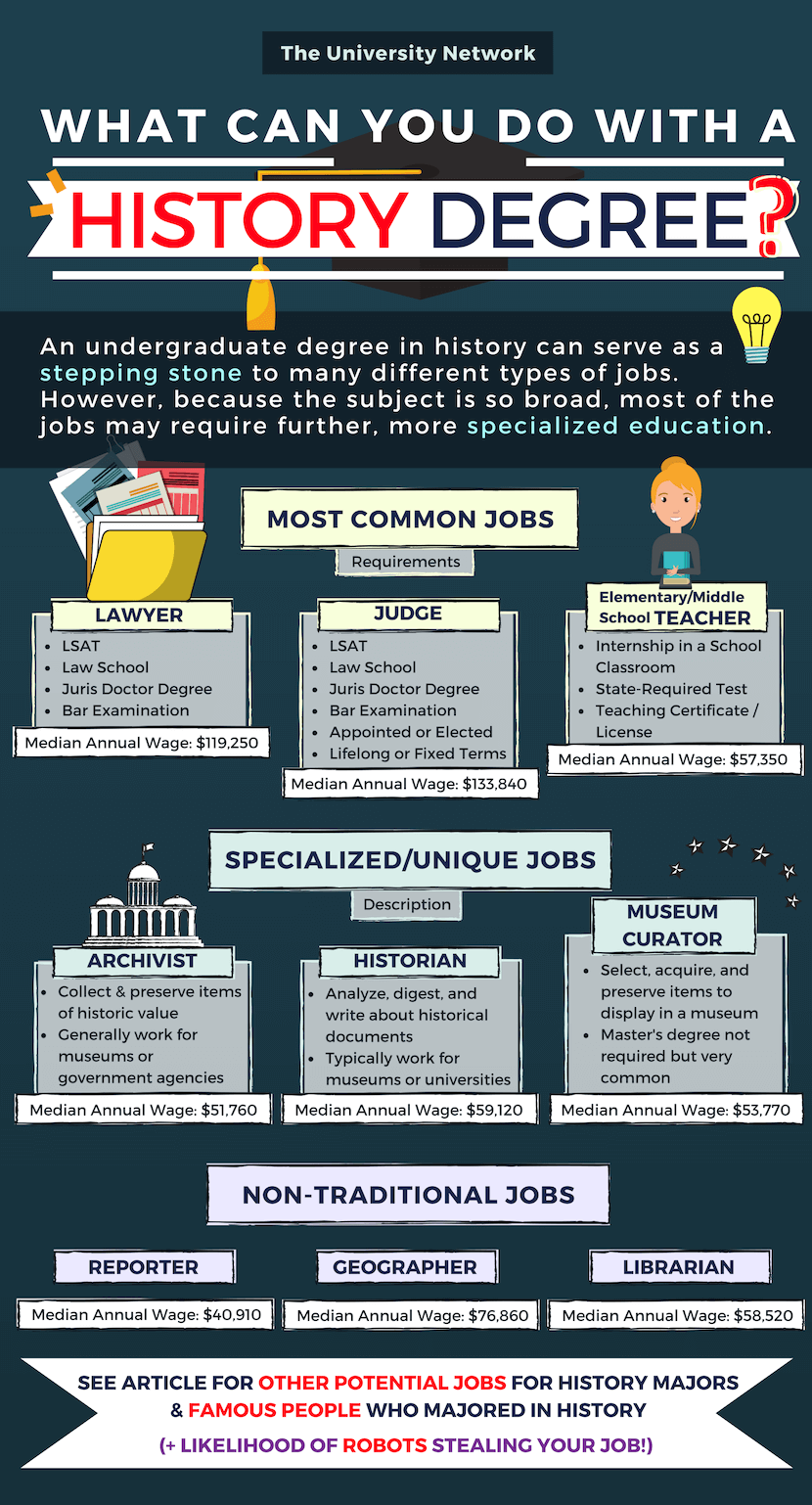 The University Network

WHAT CAN YOU DO WITH A

HISTORY DEGREE?

An undergraduate degree in history can serve as a stepping stone to many different types of jobs. However, because the subject is so broad, most of the jobs may require further, more specialized education.

MOST COMMON JOBS

Requirements

LAWYER
- LSAT
- Law School
- Juris Doctor Degree
- Bar Examination

Median Annual Wage: $119,250

JUDGE
- LSAT
- Law School
- Juris Doctor Degree
- Bar Examination
- Appointed or Elected
- Lifelong or Fixed Terms

Median Annual Wage: $133,840

Elementary/Middle School TEACHER
- Internship in a School Classroom
- State-Required Test
- Teaching Certificate / License

Median Annual Wage: $57,350

SPECIALIZED/UNIQUE JOBS

Description

ARCHIVIST
- Collect & preserve items of historic value
- Generally work for museums or government agencies

Median Annual Wage: $51,760

HISTORIAN
- Analyze, digest, and write about historical documents
- Typically work for museums or universities

Median Annual Wage: $59,120

MUSEUM CURATOR
- Select, acquire, and preserve items to display in a museum
- Master's degree not required but very common

Median Annual Wage: $53,770

NON-TRADITIONAL JOBS

REPORTER
Median Annual Wage: $40,910

GEOGRAPHER
Median Annual Wage: $76,860

LIBRARIAN
Median Annual Wage: $58,520

SEE ARTICLE FOR OTHER POTENTIAL JOBS FOR HISTORY MAJORS & FAMOUS PEOPLE WHO MAJORED IN HISTORY

(+ LIKELIHOOD OF ROBOTS STEALING YOUR JOB!)